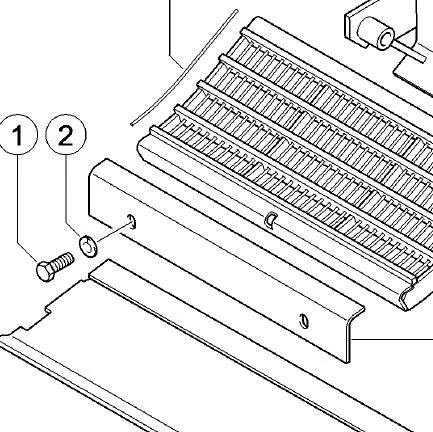 1
2