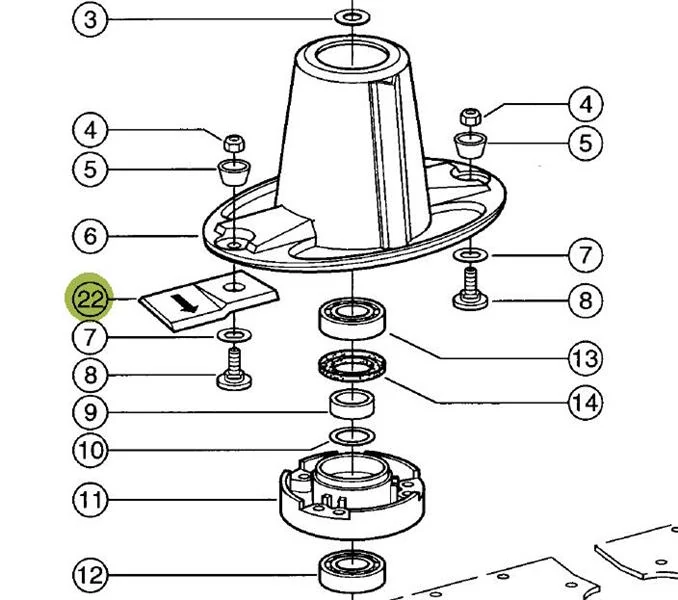 3
4
5
6
22
7
8
9
10
11
12
4
5
7
8
13
14