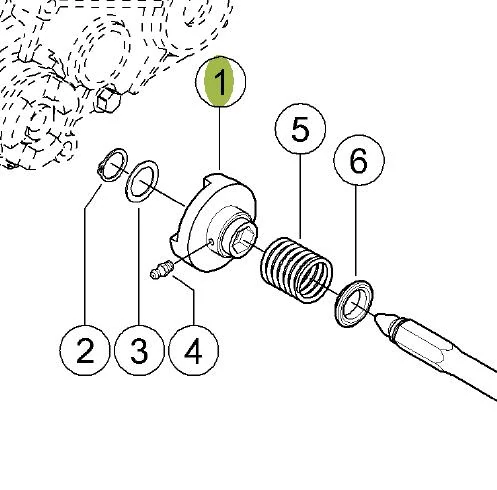 1
5
6
2
3
4