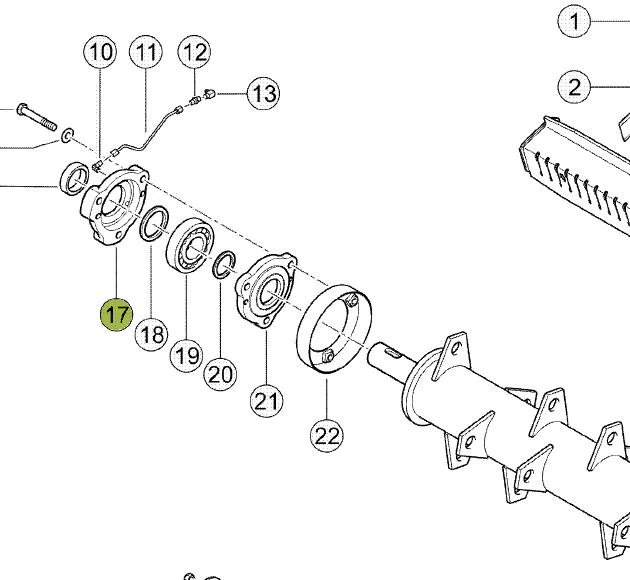 1
2
10
11
12
13
17
18
19
20
21
22