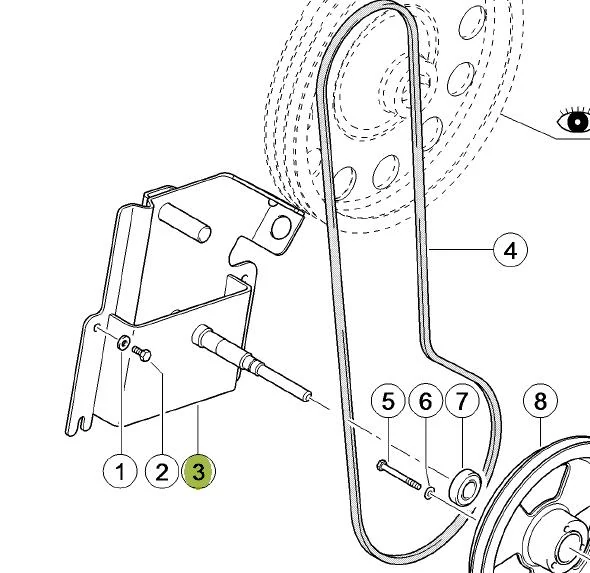 4
5
6
7
8
1
2
3