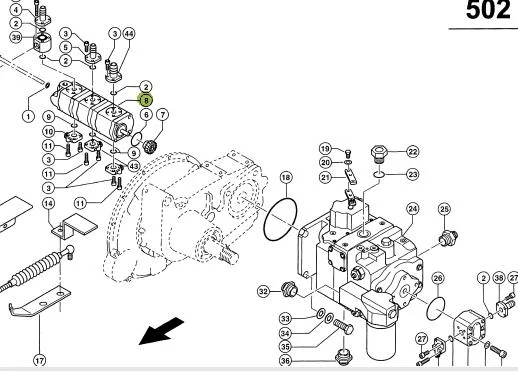 502

4
2
39
3
5
2
3
44
2
8
6
7
1
9
10
11
3
11
3
9
43
11
14
17
18
19
20
21
22
23
24
25
26
2
38
27
32
33
34
35
36
27