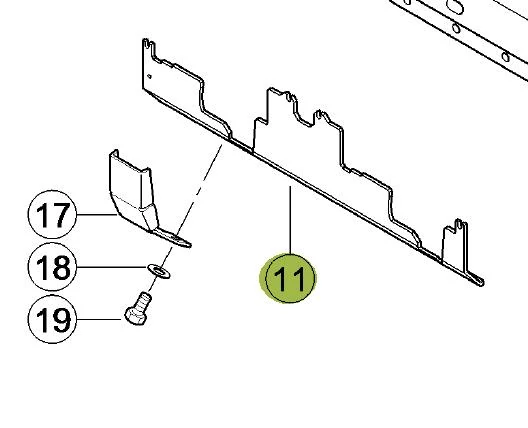 17
18
19
11