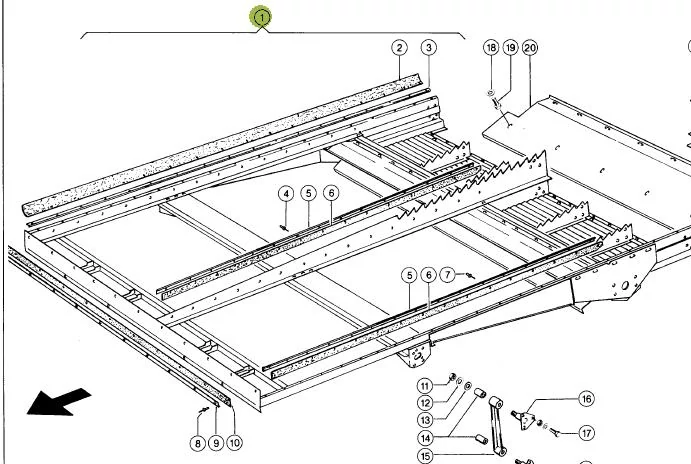 1
2
3
18
19
20
4
5
6
5
6
7
11
12
13
14
15
16
17
8
9
10