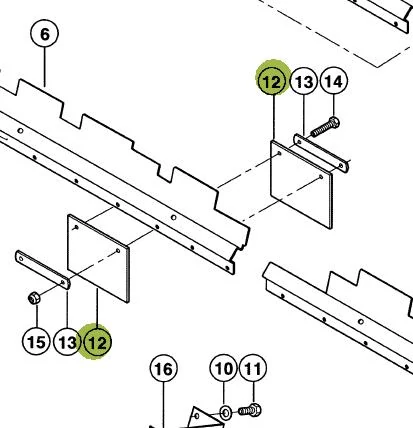 6
12
13
14
15
13
12
16
10
11