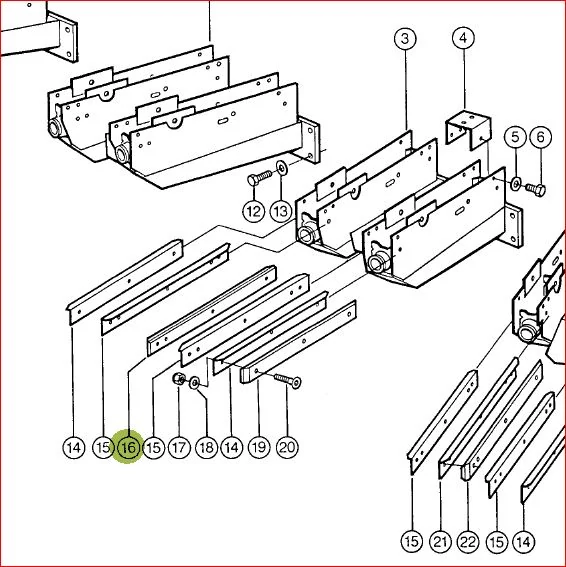 3
4
5
6
12
13
14
15
16
15
17
18
14
19
20
15
21
22
15
14