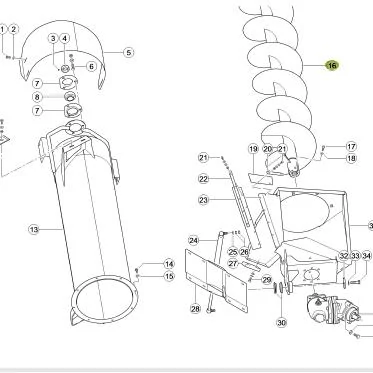 1 2 3 4 5 6 7 8 7 13 14 15 16 17 18 19 20 21 21 22 23 24 25 26 27 28 29 30 32 33 34 3