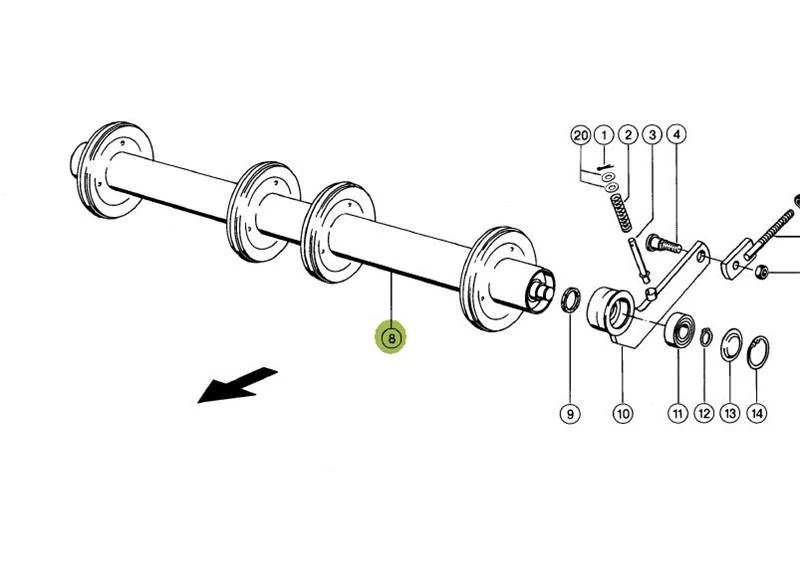 20
1
2
3
4
8
9
10
11
12
13
14