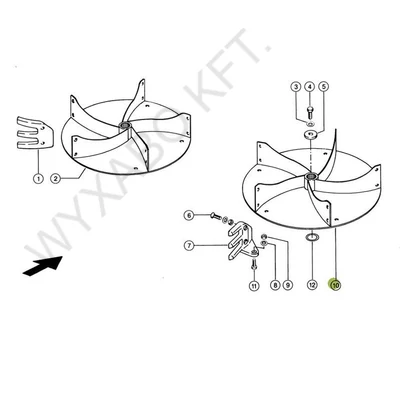 WYXABO KFT.

3
4
5
1
2
6
7
11
8
9
12
10