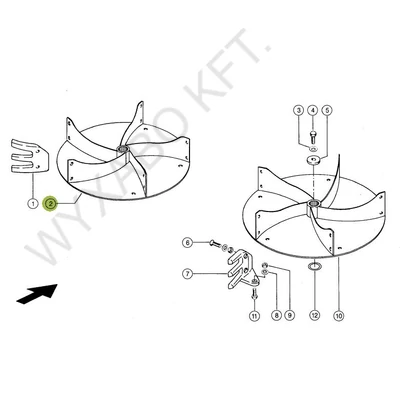 WYXABO KFT.

1
2
3
4
5
6
7
11
8
9
12
10