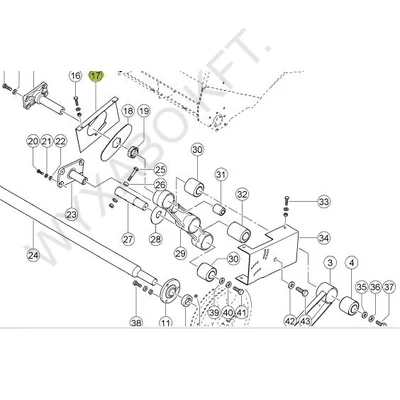 WYXABO KFT.

16
17
18
19
20
21
22
23
24
25
26
27
28
29
30
31
32
33
34
30
3
4
35
36
37
38
11
39
40
41
42
43