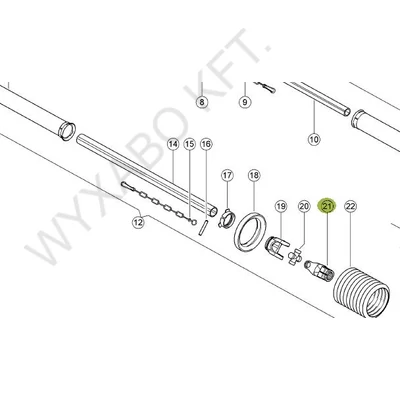 WYXABO KFT.

8
9
10
14
15
16
17
18
12
19
20
21
22