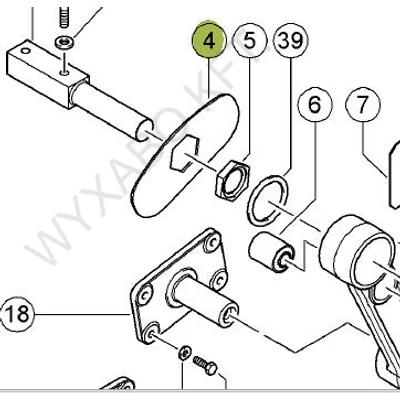 4
5
39
6
7
18
WYXABOKF