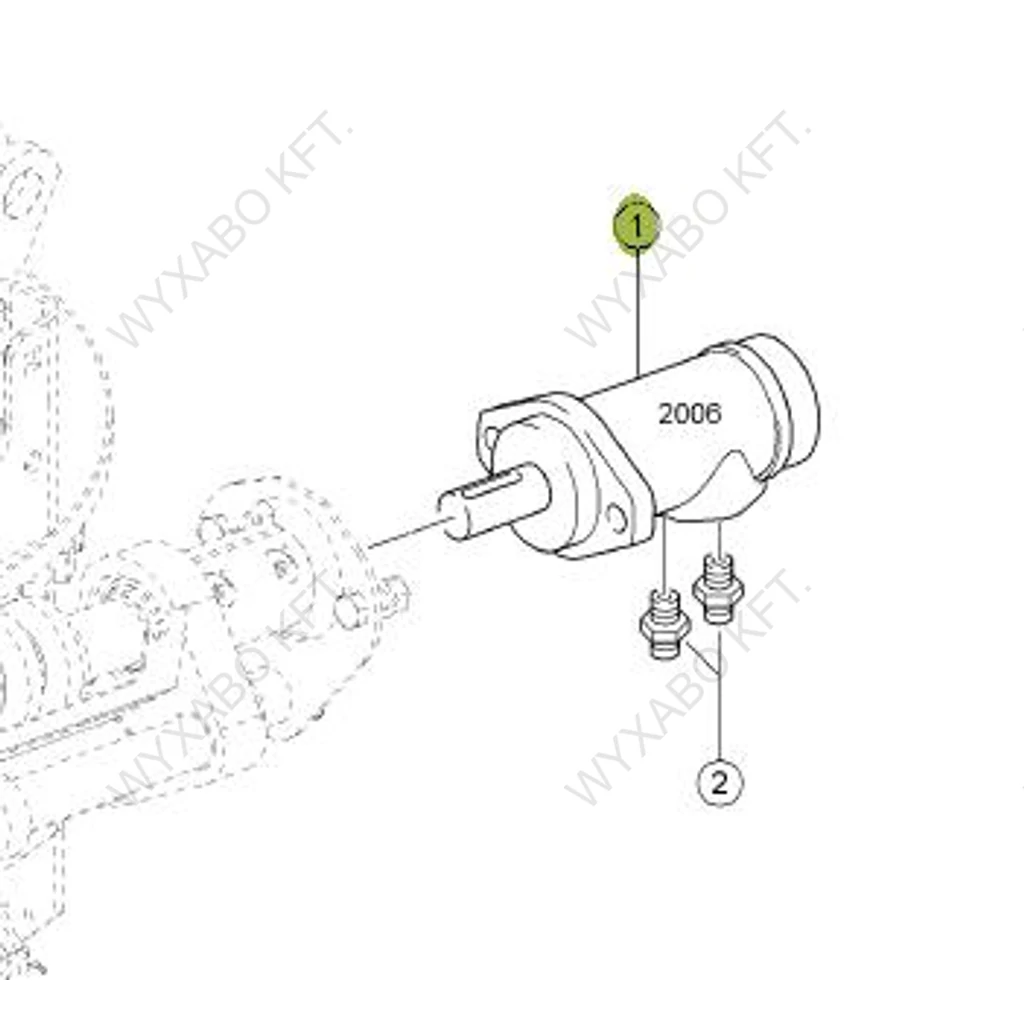 WYXABO KFT.
WYXABO KFT.
1
2006
WYXABO KFT.
WYXABO KFT.
2