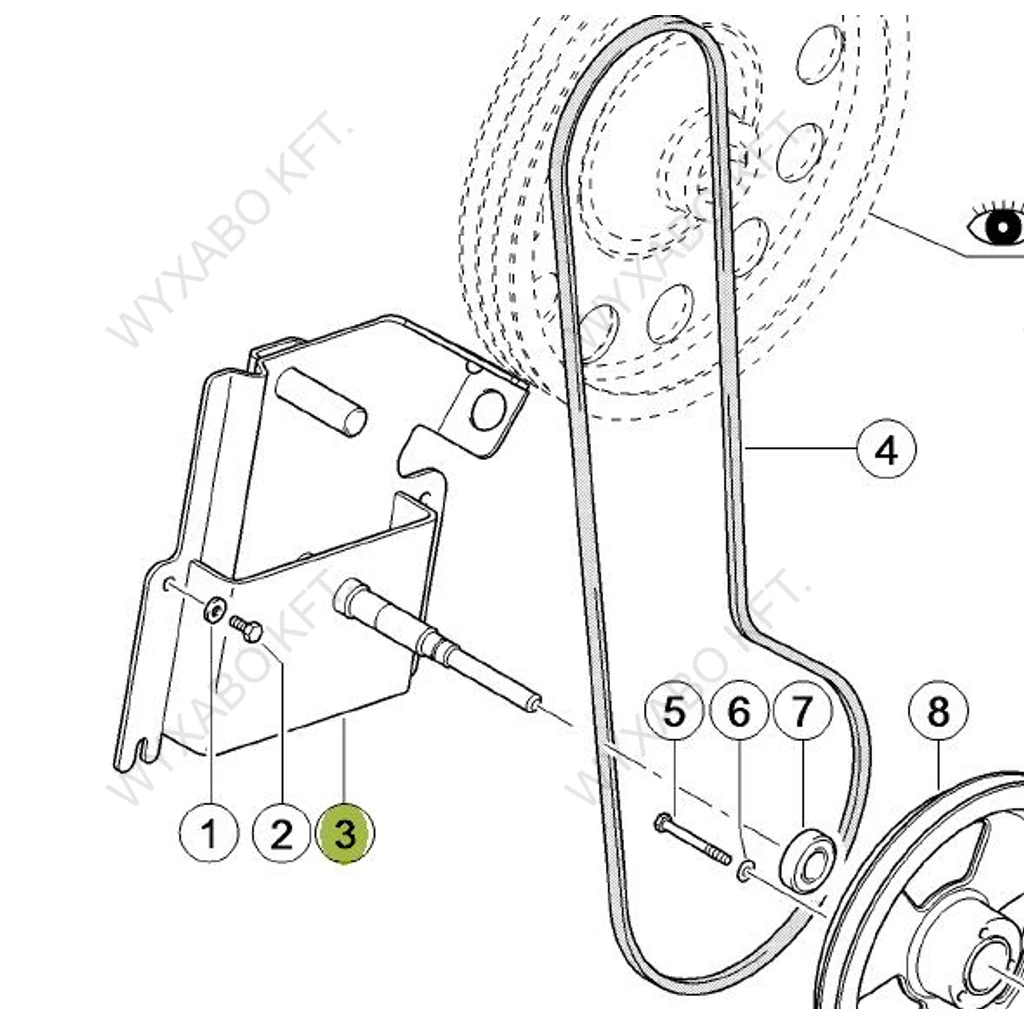 WYXABO KFT.

WYXABO KFT.

WYXABO KFT.

WYXABO KFT.

4

5 6 7

8

1 2 3