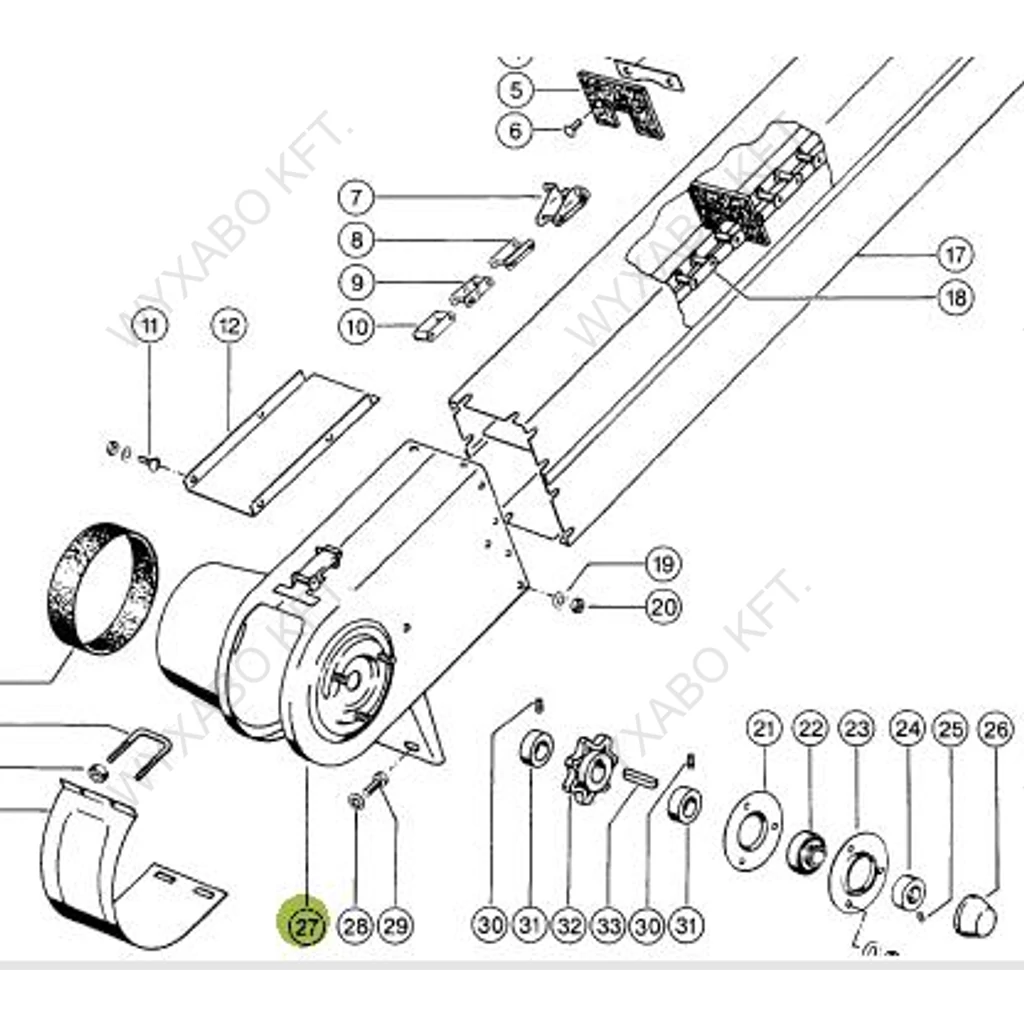 5
6
7
8
9
10
11
12
17
18
19
20
21
22
23
24
25
26
27
28
29
30
31
32
33
30
31
WYXABO KFT.
WYXABO KFT.
WYXABO KFT.
WYXABO KFT.