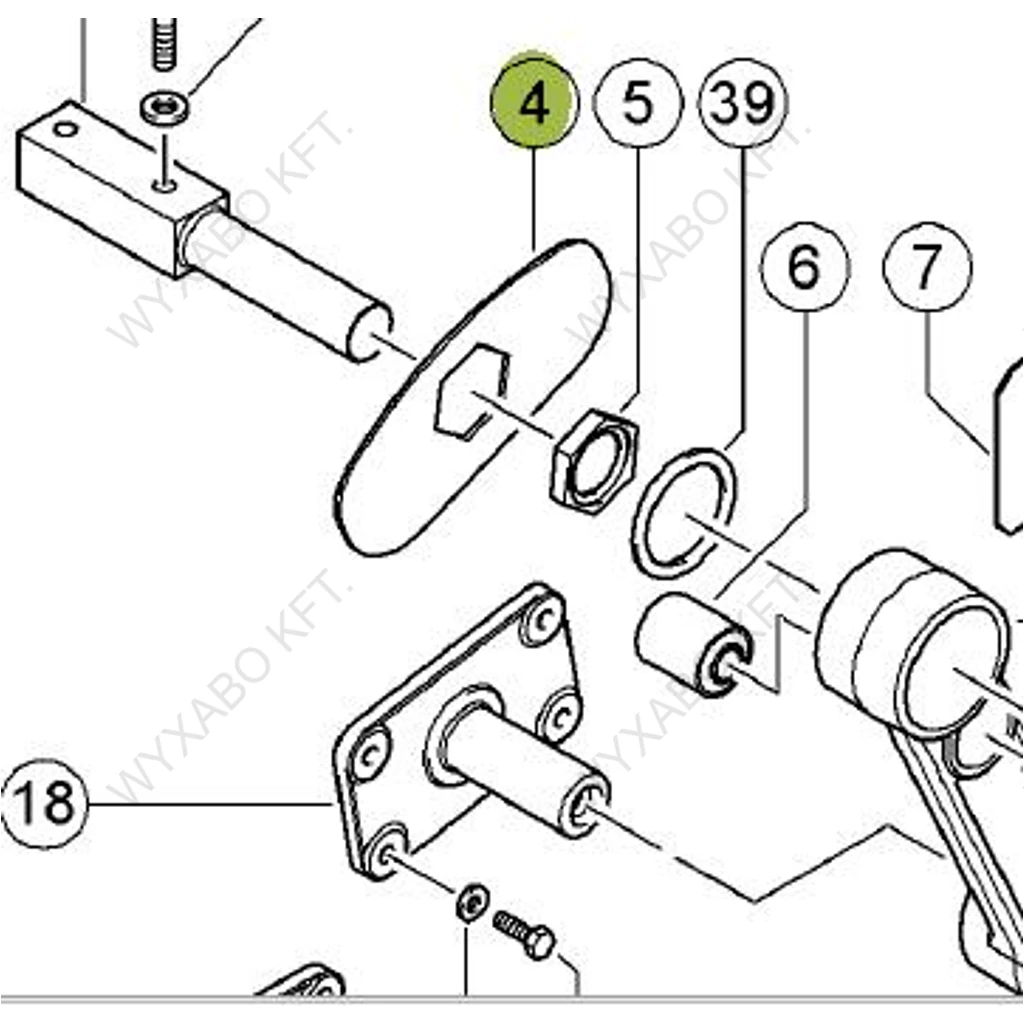 4
5
39
6
7
18
WYXABO KFT.
WYXABO KFT.
WYXABO KFT.
WYXABO KFT.