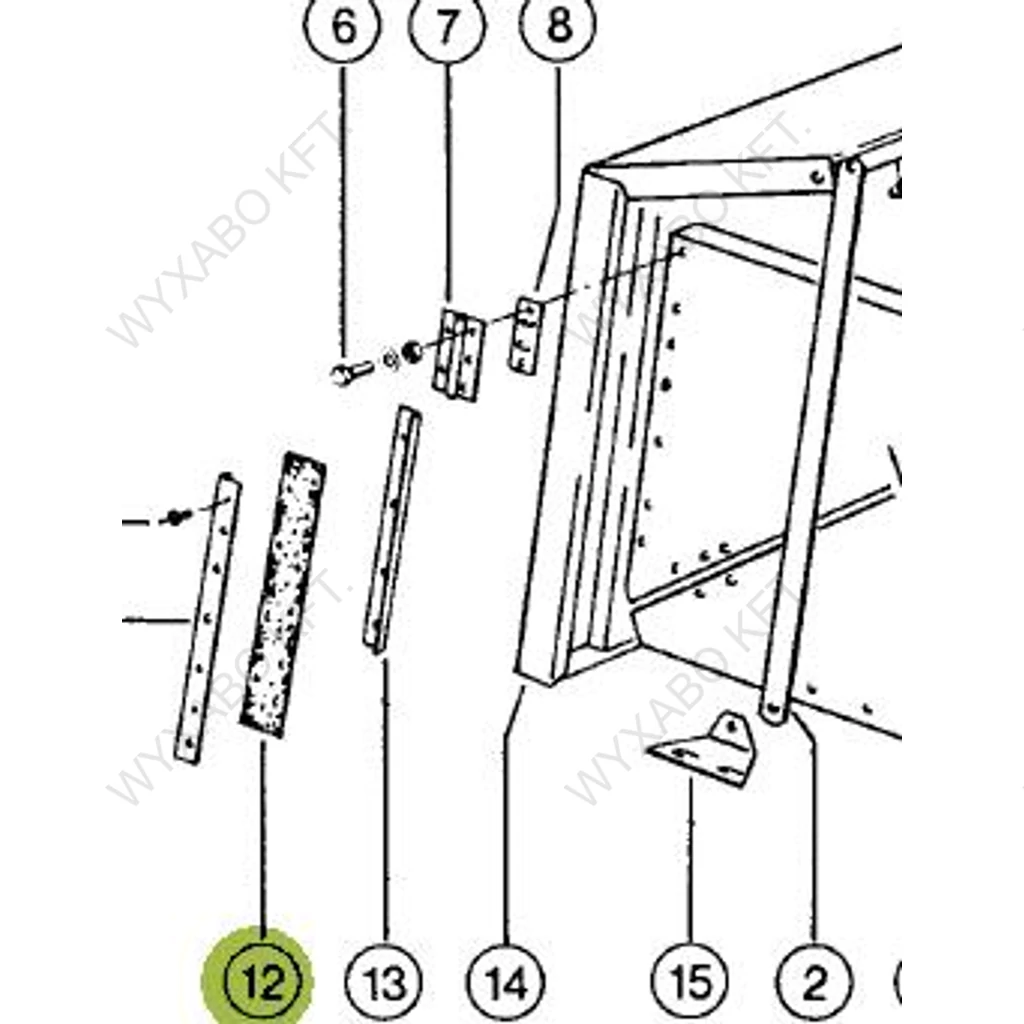 6
7
8
WYXABO KFT.
WYXABO KFT.
WYXABO KFT.
WYXABO KFT.
12
13
14
15
2