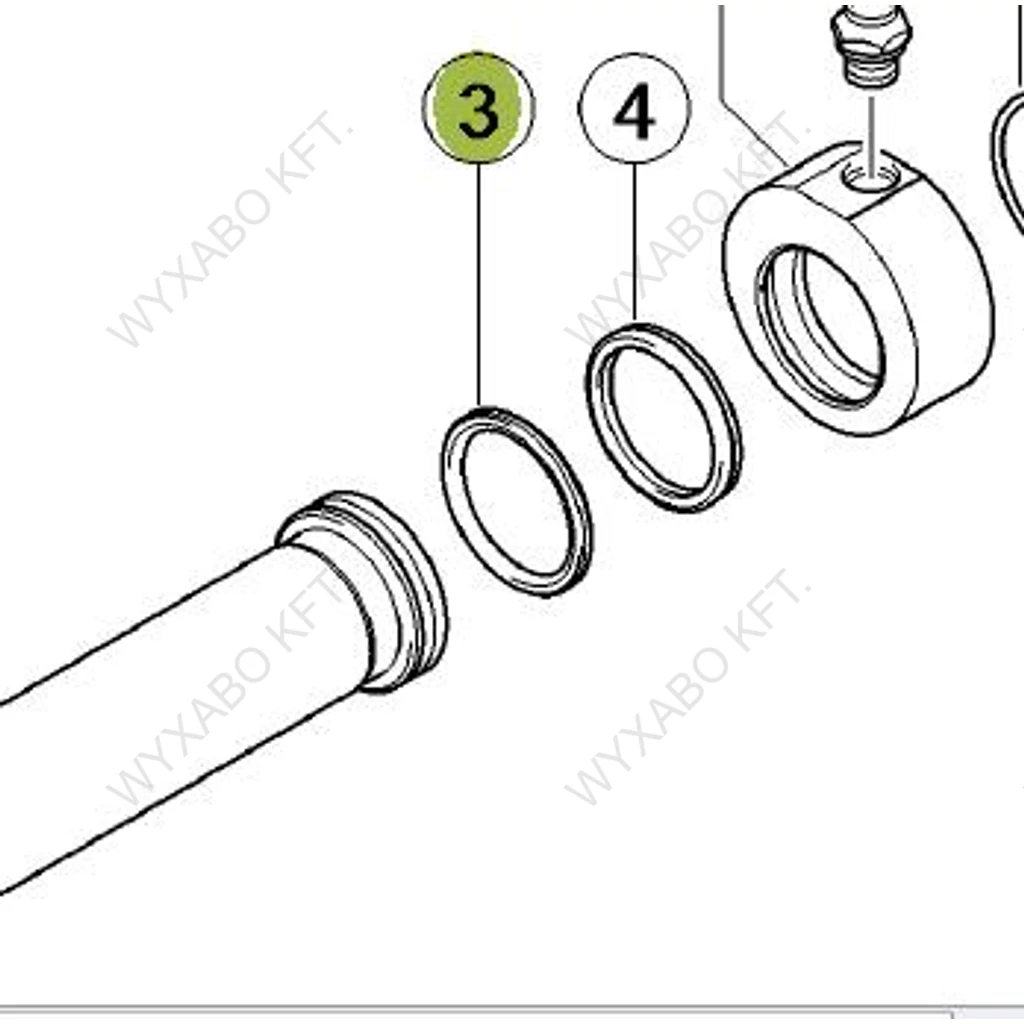 3
4
WYXABO KFT.
WYXABO KFT.
WYXABO KFT.
WYXABO KFT.