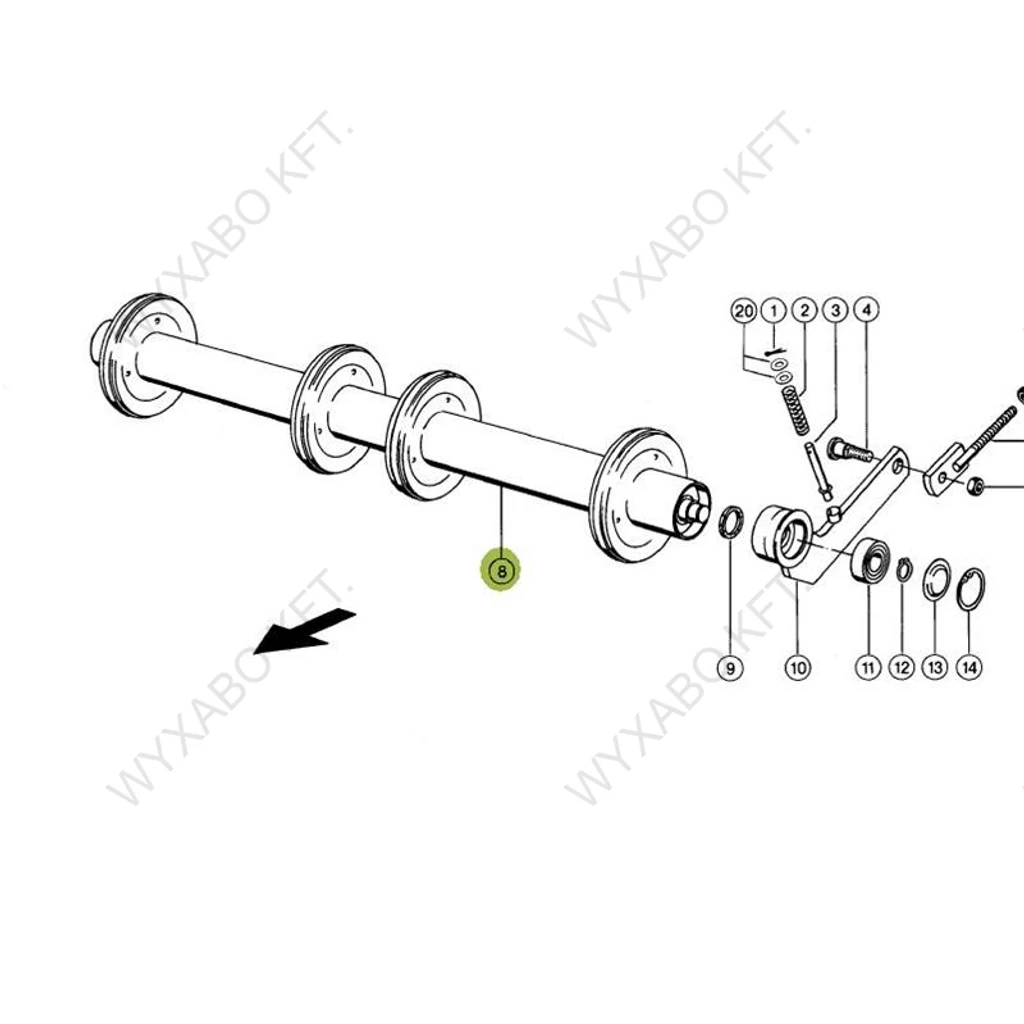 WYXABO KFT.

WYXABO KFT.

20 1 2 3 4

8

9 10 11 12 13 14

WYXABO KFT.

WYXABO KFT.