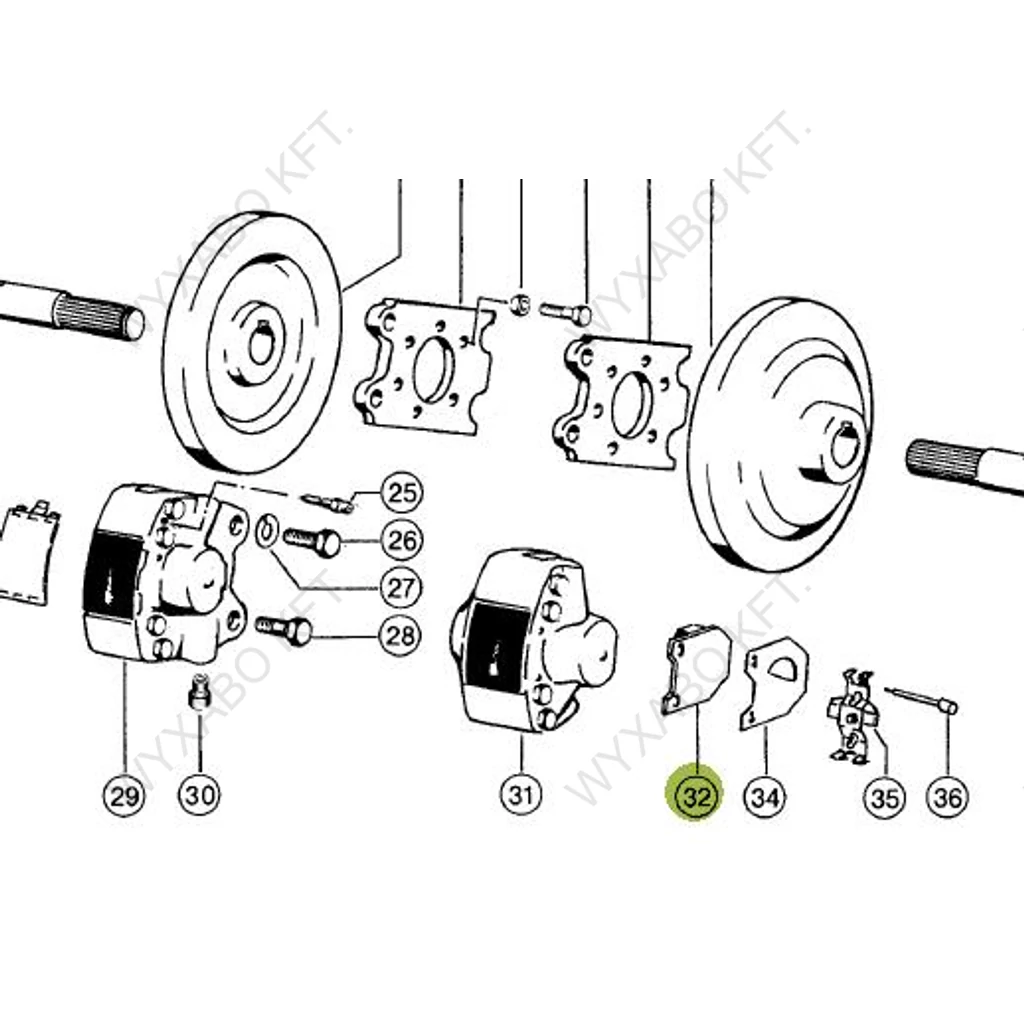 WYXABO KFT.
WYXABO KFT.
WYXABO KFT.
WYXABO KFT.
25
26
27
28
29
30
31
32
34
35
36