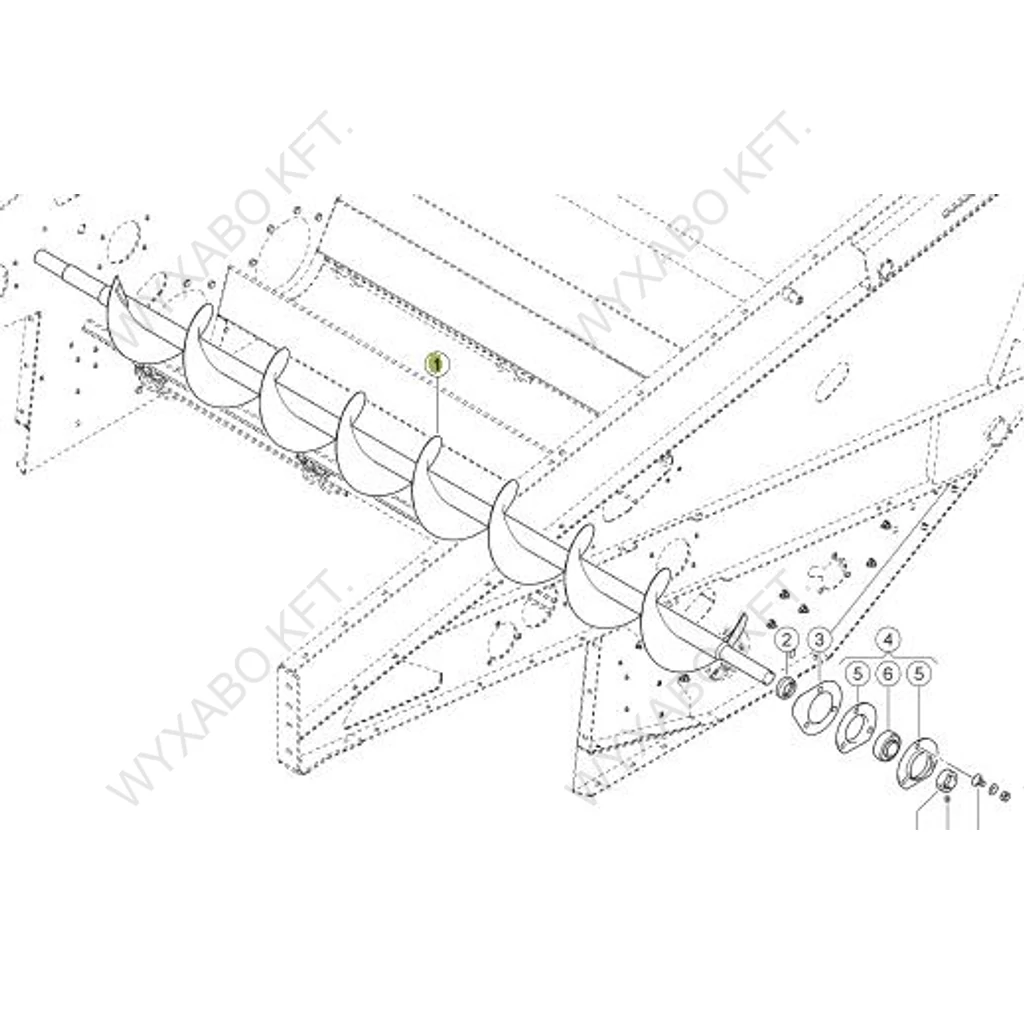 WYXABO KFT.

WYXABO KFT.

WYXABO KFT.

WYXABO KFT.

1

2

3

4

5

6

5