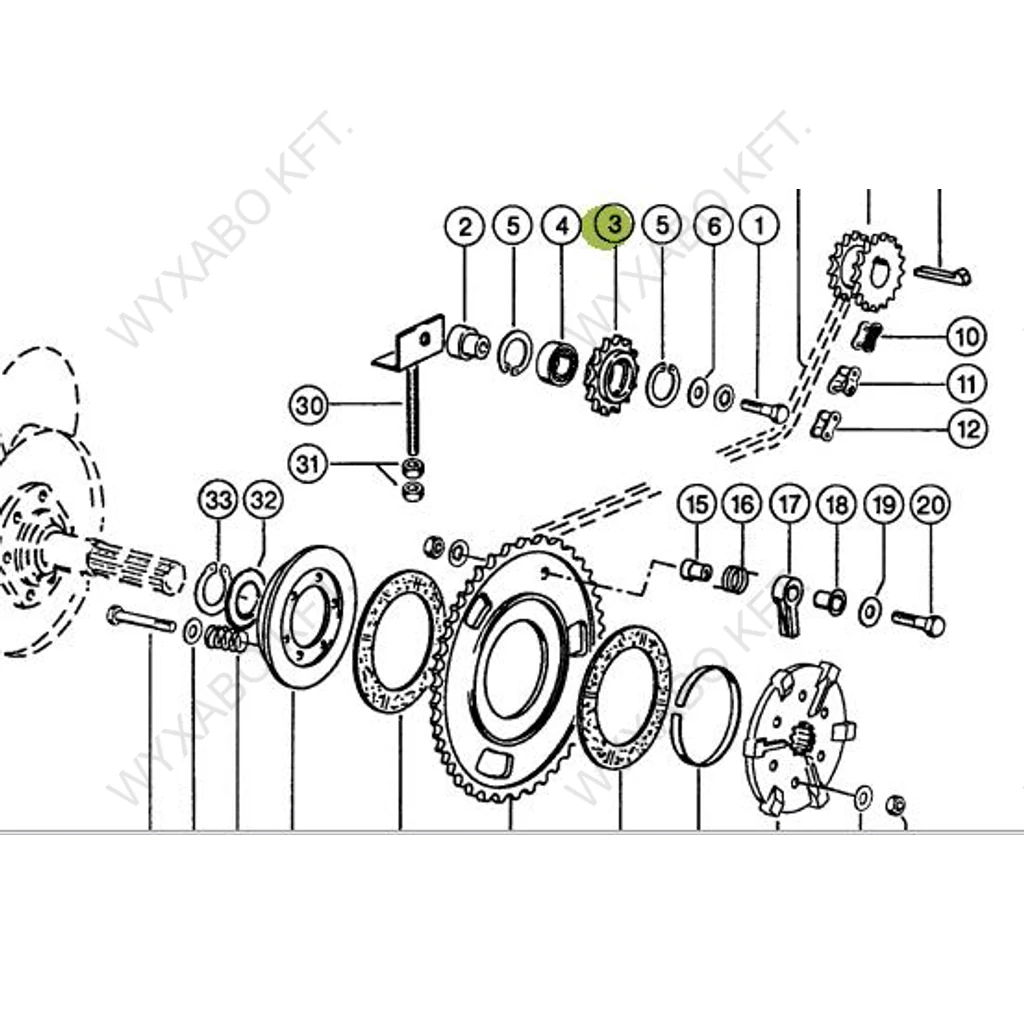 WYXABO KFT.
WYXABO KFT.
WYXABO KFT.
WYXABO KFT.
2
5
4
3
5
6
1
10
11
12
30
31
33
32
15
16
17
18
19
20